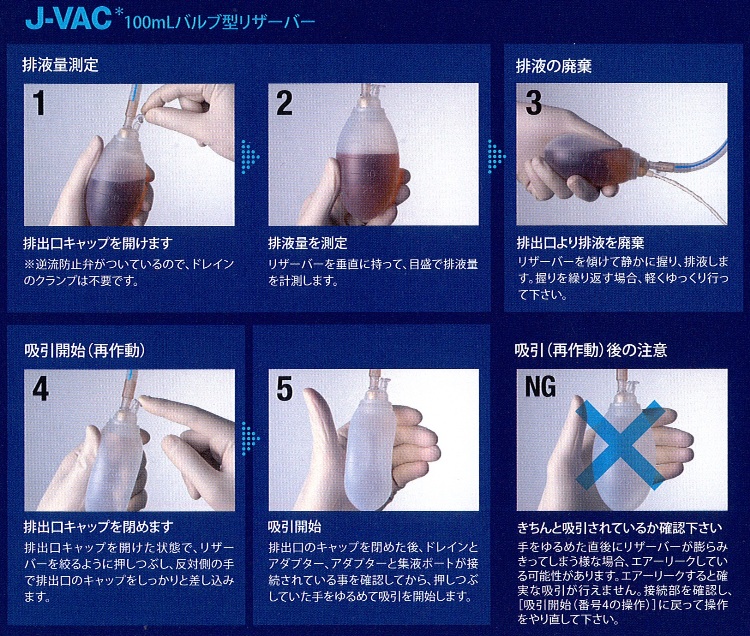 J-VAC* 100mLバルブ型リザーバー

排液量測定

1

排出口キャップを開けます
※逆流防止弁がついているので、ドレインのクランプは不要です。

2

排液量を測定
リザーバーを垂直に持って、目盛で排液量を計測します。

排液の廃棄

3

排出口より排液を廃棄
リザーバーを傾けて静かに握り、排液します。握りを繰り返す場合、軽くゆっくり行って下さい。

吸引開始（再作動）

4

排出口キャップを閉めます
排出口キャップを開けた状態で、リザーバーを絞るように押しつぶし、反対側の手で排出口のキャップをしっかりと差し込みます。

5

吸引開始
排出口のキャップを閉めた後、ドレインとアダプター、アダプターと集液ポートが接続されている事を確認してから、押しつぶしていた手をゆるめて吸引を開始します。

吸引（再作動）後の注意

NG

きちんと吸引されているか確認下さい
手をゆるめた直後にリザーバーが膨らみきってしまう様な場合、エアーリークしている可能性があります。エアーリークすると確実な吸引が行えません。接続部を確認し、［吸引開始（番号4の操作）］に戻って操作をやり直して下さい。