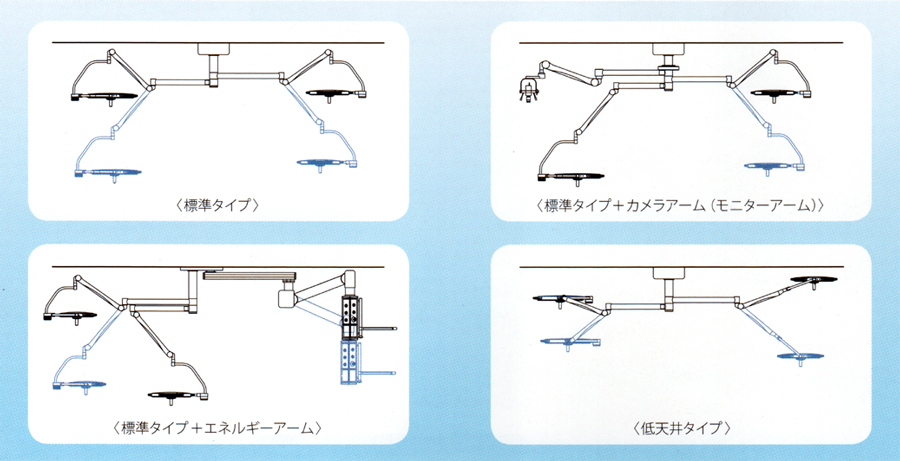 〈標準タイプ〉

〈標準タイプ＋カメラアーム（モニターアーム）〉

〈標準タイプ＋エネルギーアーム〉

〈低天井タイプ〉